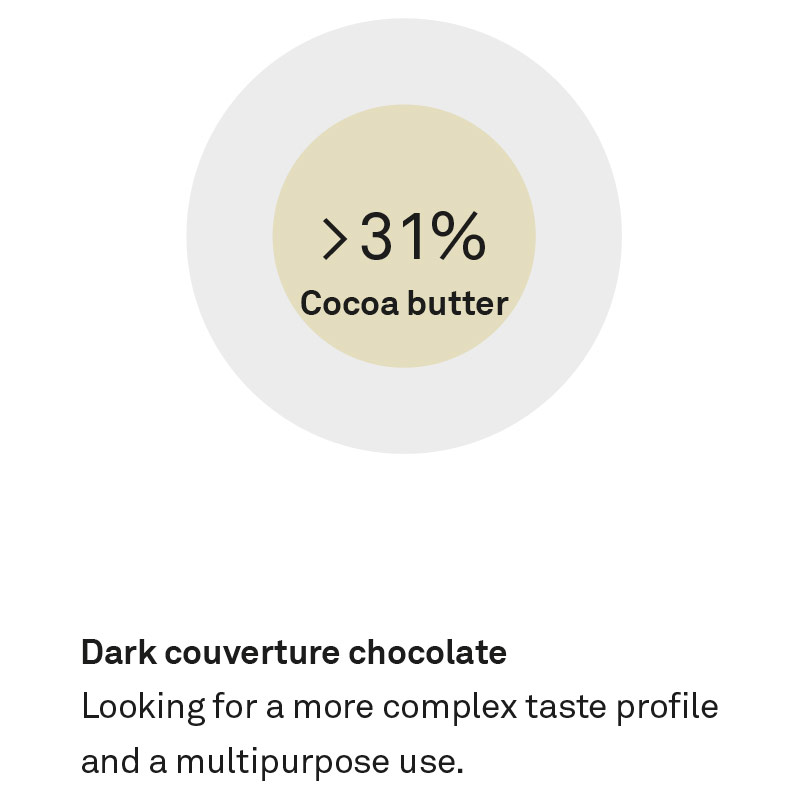 >31%
Cocoa butter

Dark couverture chocolate
Looking for a more complex taste profile and a multipurpose use.