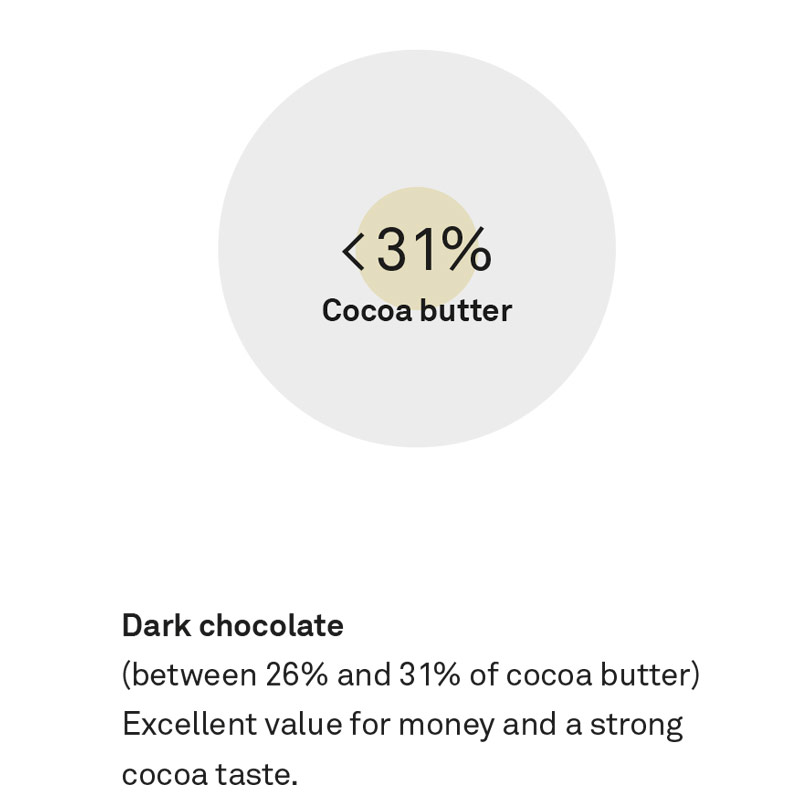 <31%
Cocoa butter

Dark chocolate
(between 26% and 31% of cocoa butter)
Excellent value for money and a strong cocoa taste.