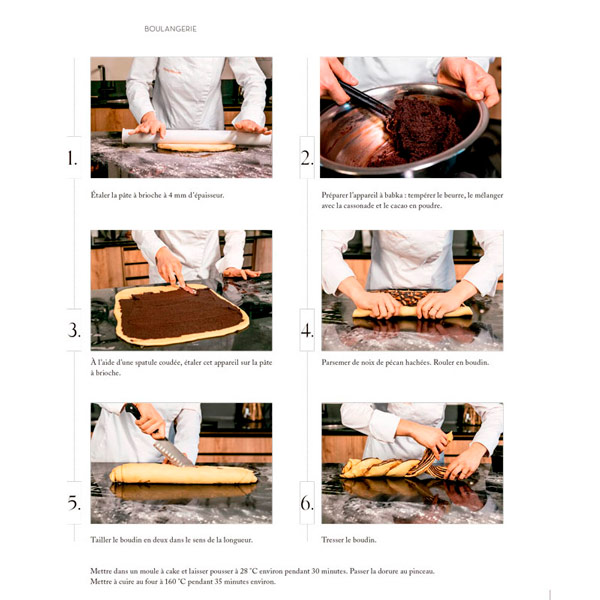 BOULANGERIE

1.

Étaler la pâte à brioche à 4 mm d'épaisseur.

2.

Préparer l'appareil à babka : tempérer le beurre, le mélanger avec la cassonade et le cacao en poudre.

3.

À l'aide d'une spatule coudée, étaler cet appareil sur la pâte à brioche.

4.

Parsemer de noix de pécan hachées. Rouler en boudin.

5.

Tailler le boudin en deux dans le sens de la longueur.

6.

Tresser le boudin.

Mettre dans un moule à cake et laisser pousser à 28 °C environ pendant 30 minutes. Passer la dorure au pinceau.
Mettre à cuire au four à 160 °C pendant 35 minutes environ.