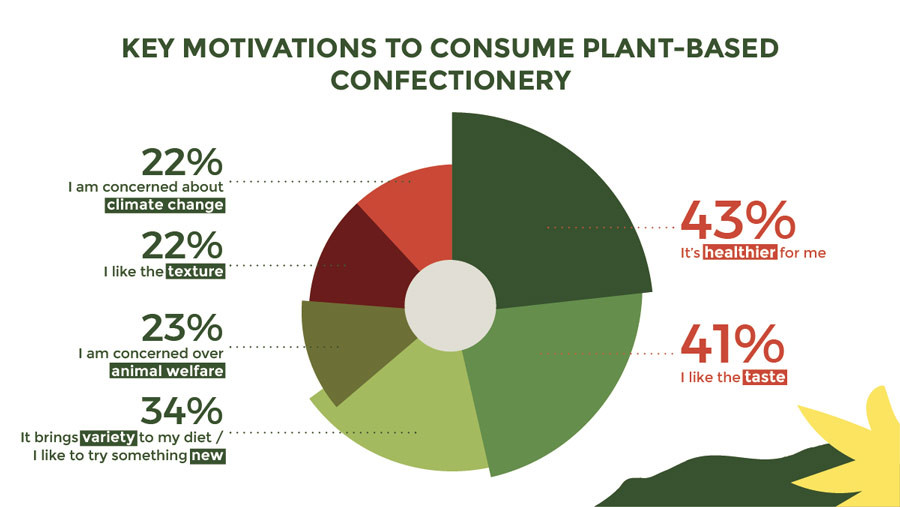 KEY MOTIVATIONS TO CONSUME PLANT-BASED CONFECTIONERY

22%
I am concerned about climate change

22%
I like the texture

23%
I am concerned over animal welfare

34%
It brings variety to my diet / I like to try something new

43%
It's healthier for me

41%
I like the taste